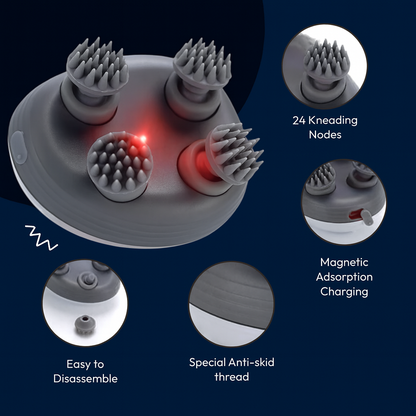 24 Kneading Nodes

Magnetic Adsorption Charging

Easy to Disassemble

Special Anti-skid thread